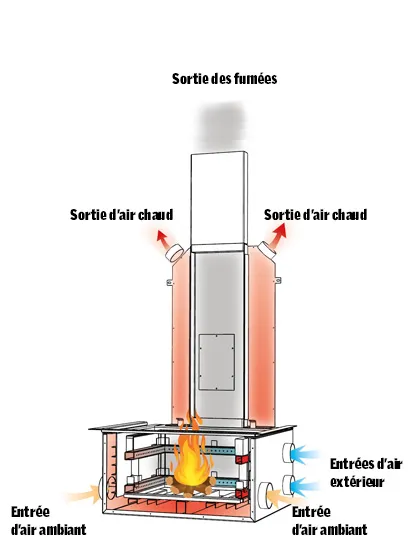 Sortie des fumées

Sortie d'air chaud

Sortie d'air chaud

Entrées d'air extérieur

Entrée d'air ambiant

Entrée d'air ambiant